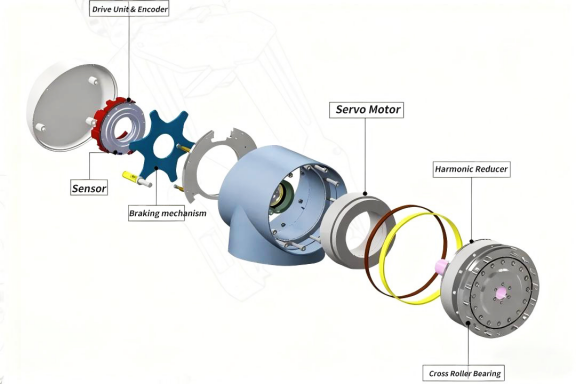 Drive Unit & Encoder

Servo Motor

Harmonic Reducer

Sensor

Braking mechanism

Cross Roller Bearing